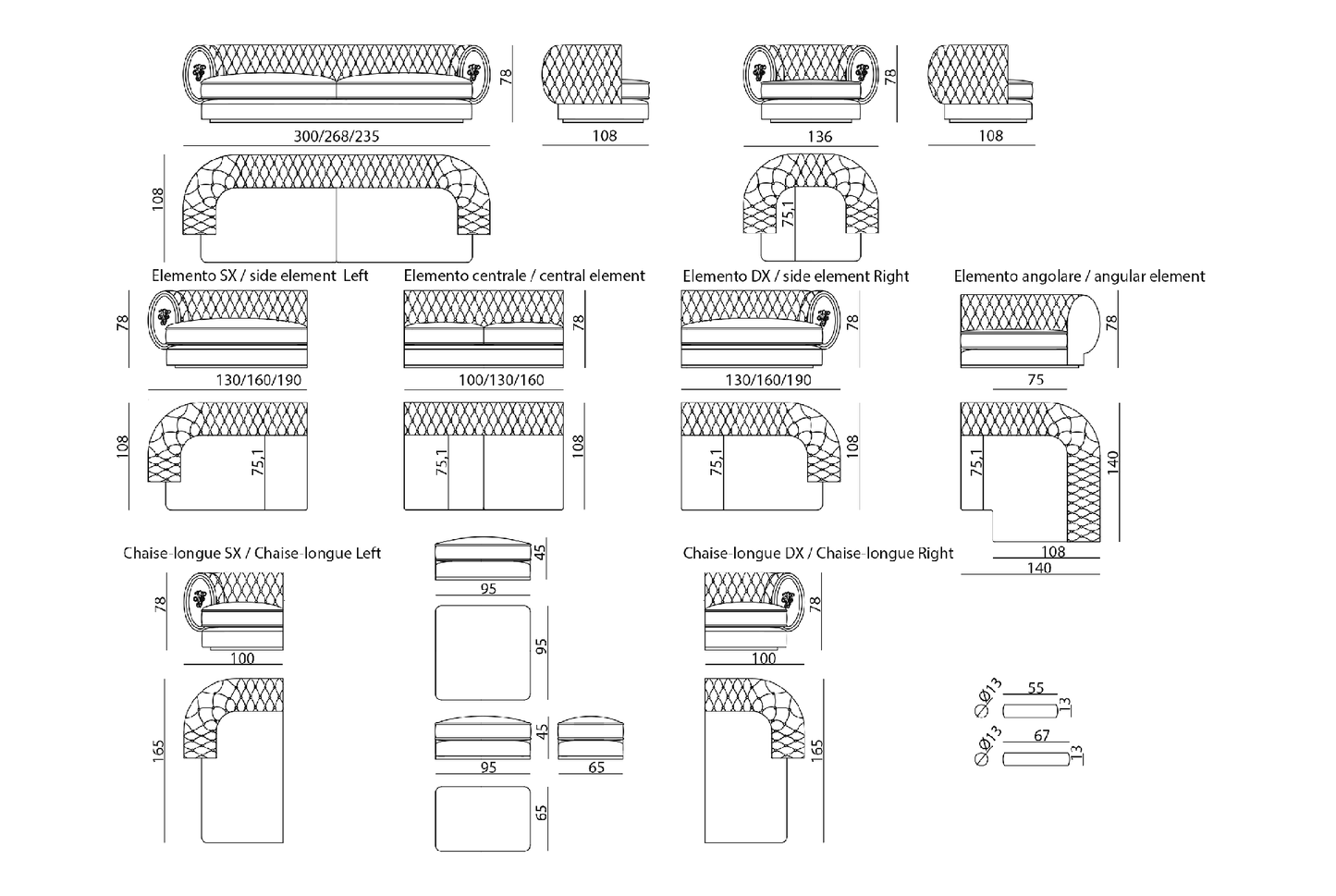 78
300/268/235
108
78
136
108
108
75,1

Elemento SX / side element Left
78
130/160/190
108
75,1

Elemento centrale / central element
78
100/130/160
75,1
108

Elemento DX / side element Right
78
130/160/190
75,1
108

Elemento angolare / angular element
78
75
75,1
140
108
140

Chaise-longue SX / Chaise-longue Left
78
100
165

45
95
95
45
95
65
65

Chaise-longue DX / Chaise-longue Right
78
100
165

Ø13
55
13
Ø13
67
13