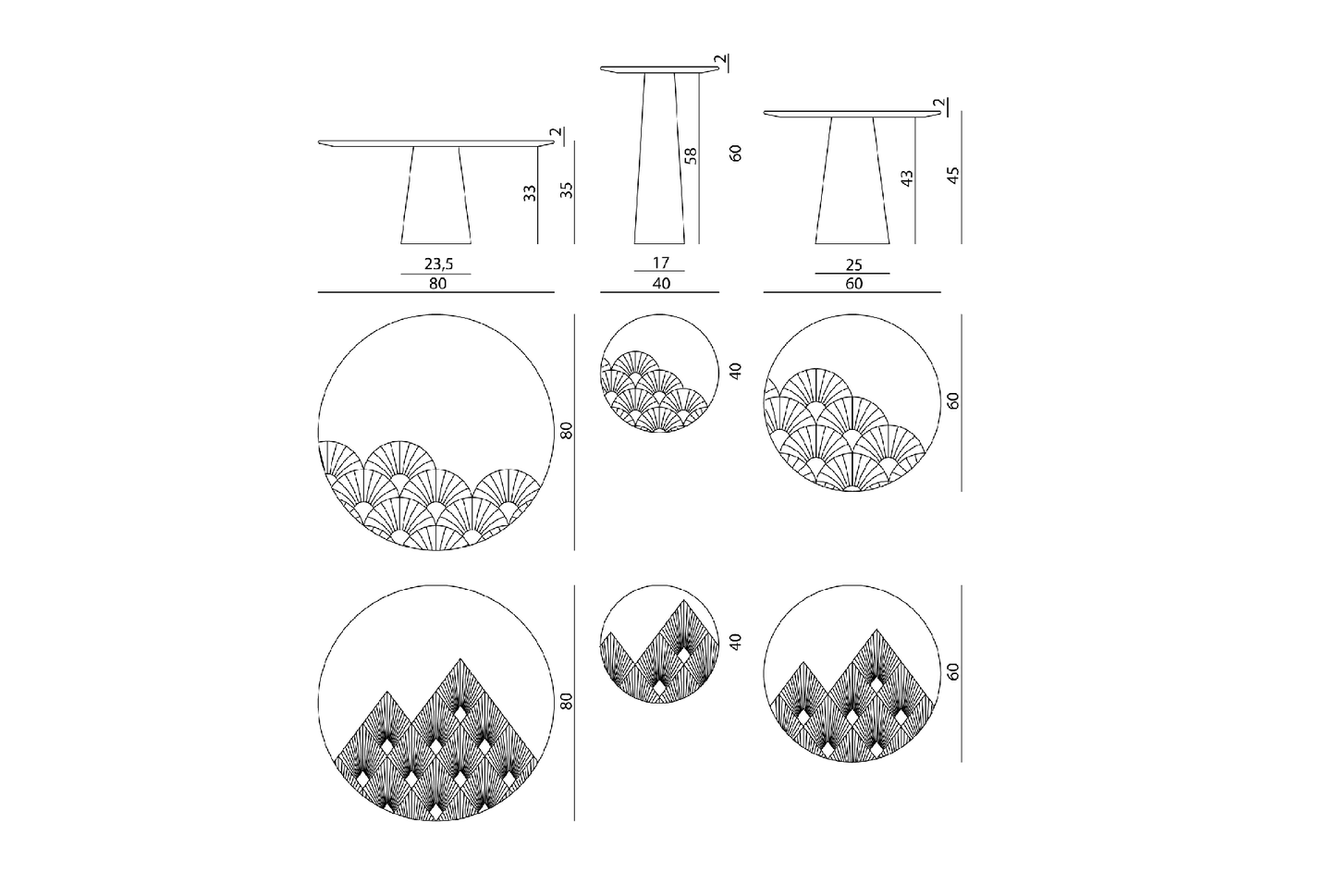 2
33
35
23,5
80

2
58
60
17
40

2
43
45
25
60

80

40

60

80

40

60